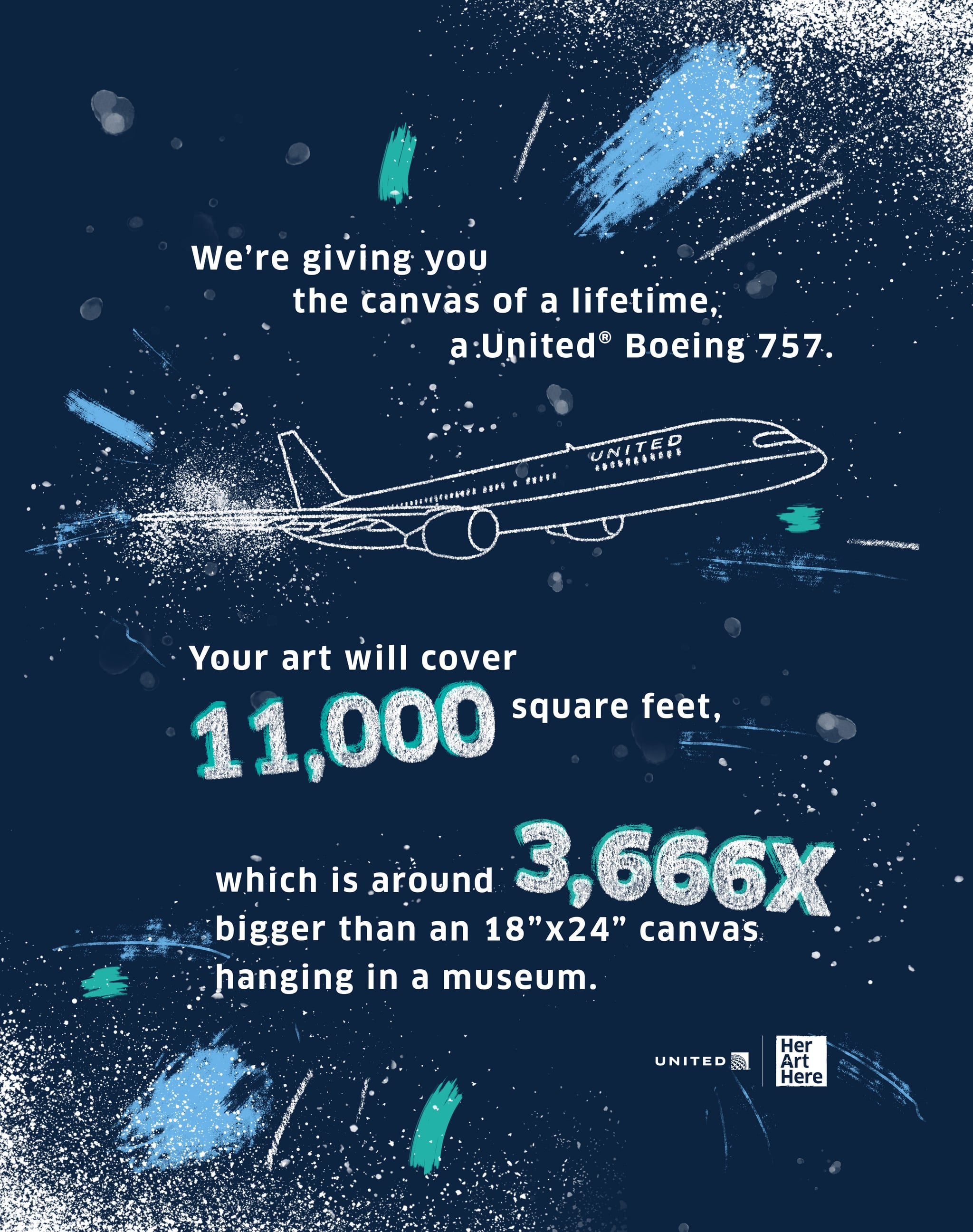 We're giving you the canvas of a lifetime, a United® Boeing 757.

UNITED

Your art will cover 11,000 square feet,

which is around 3,666x bigger than an 18"x24" canvas hanging in a museum.

UNITED

Her Art Here