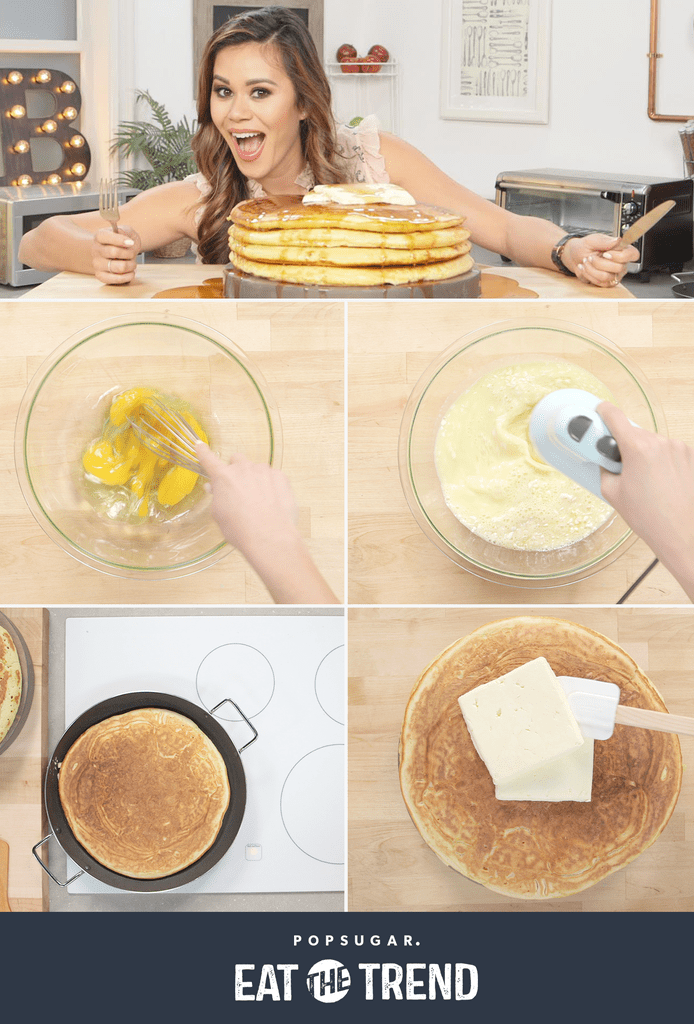 B

POPSUGAR.
EAT THE TREND