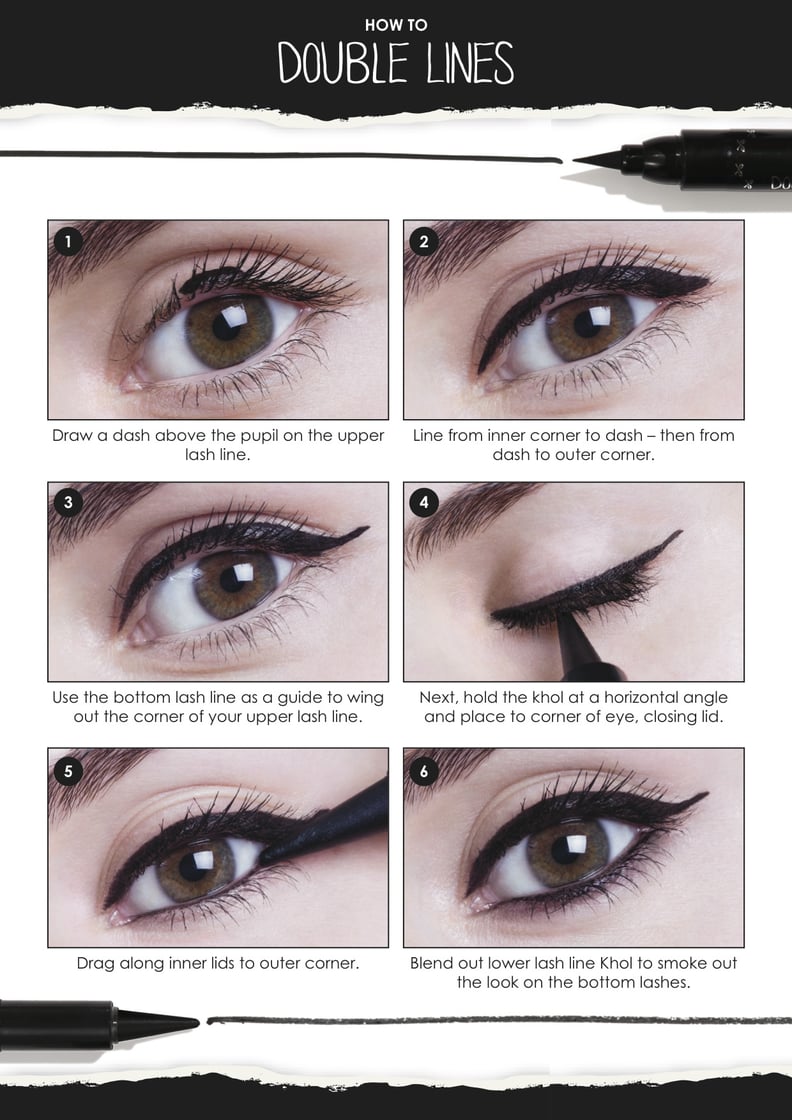 HOW TO
DOUBLE LINES

1
Draw a dash above the pupil on the upper lash line.

2
Line from inner corner to dash – then from dash to outer corner.

3
Use the bottom lash line as a guide to wing out the corner of your upper lash line.

4
Next, hold the khol at a horizontal angle and place to corner of eye, closing lid.

5
Drag along inner lids to outer corner.

6
Blend out lower lash line Khol to smoke out the look on the bottom lashes.