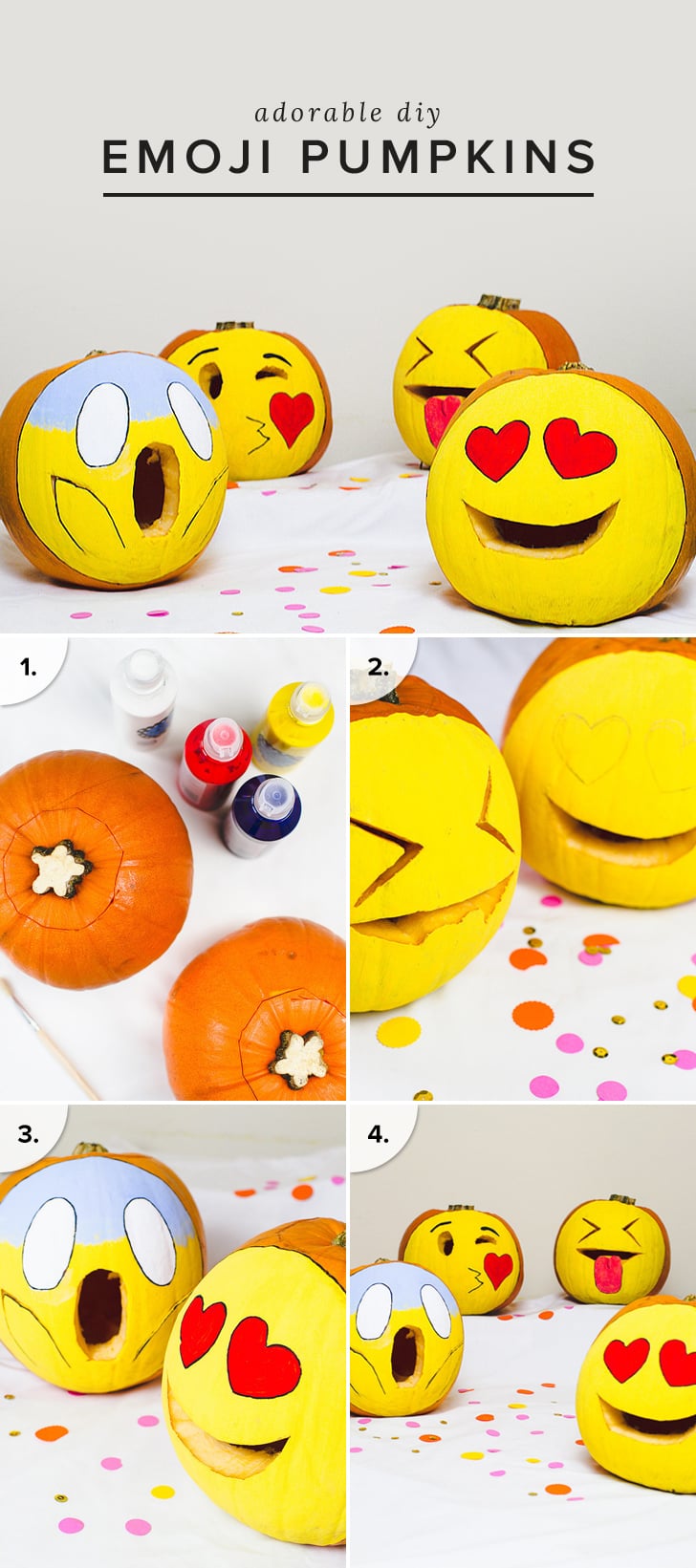 adorable diy
EMOJI PUMPKINS

1.

2.

3.

4.