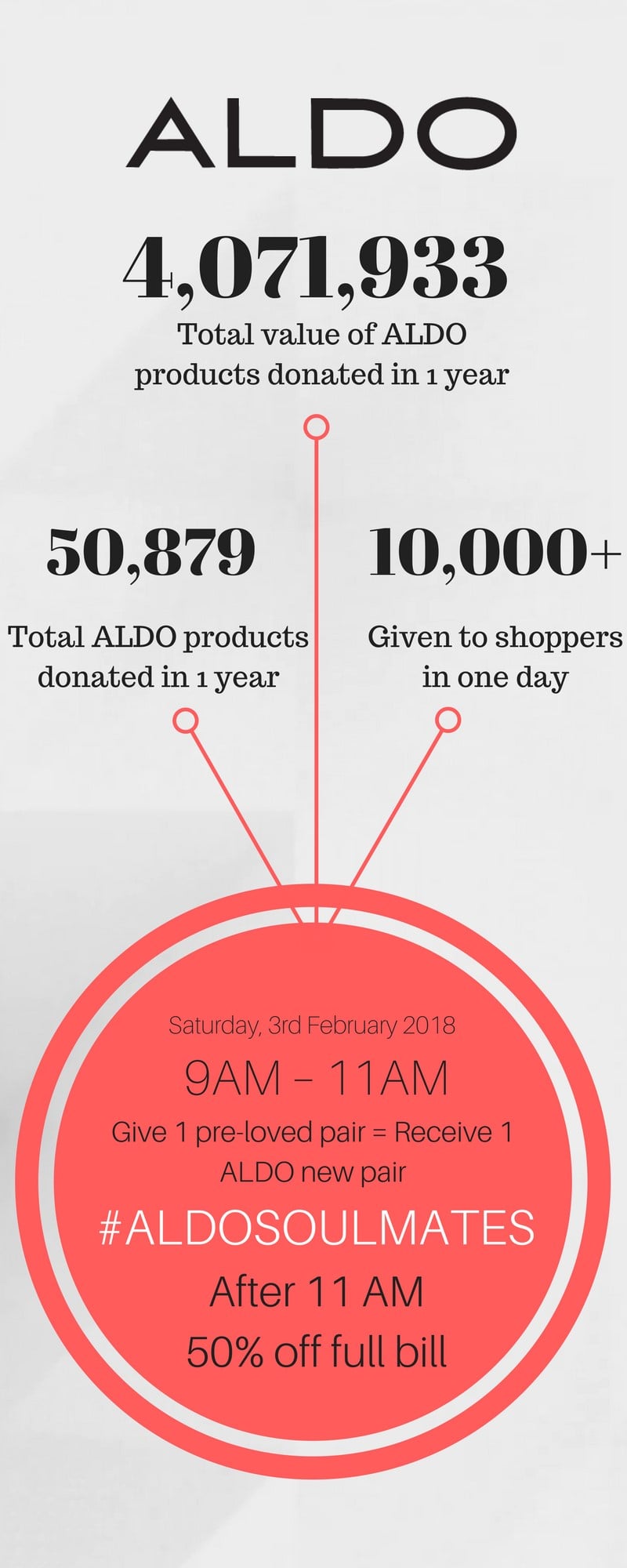 ALDO

4,071,933
Total value of ALDO products donated in 1 year

50,879
Total ALDO products donated in 1 year

10,000+
Given to shoppers in one day

Saturday, 3rd February 2018
9AM – 11AM
Give 1 pre-loved pair = Receive 1 ALDO new pair
#ALDOSOULMATES
After 11 AM
50% off full bill