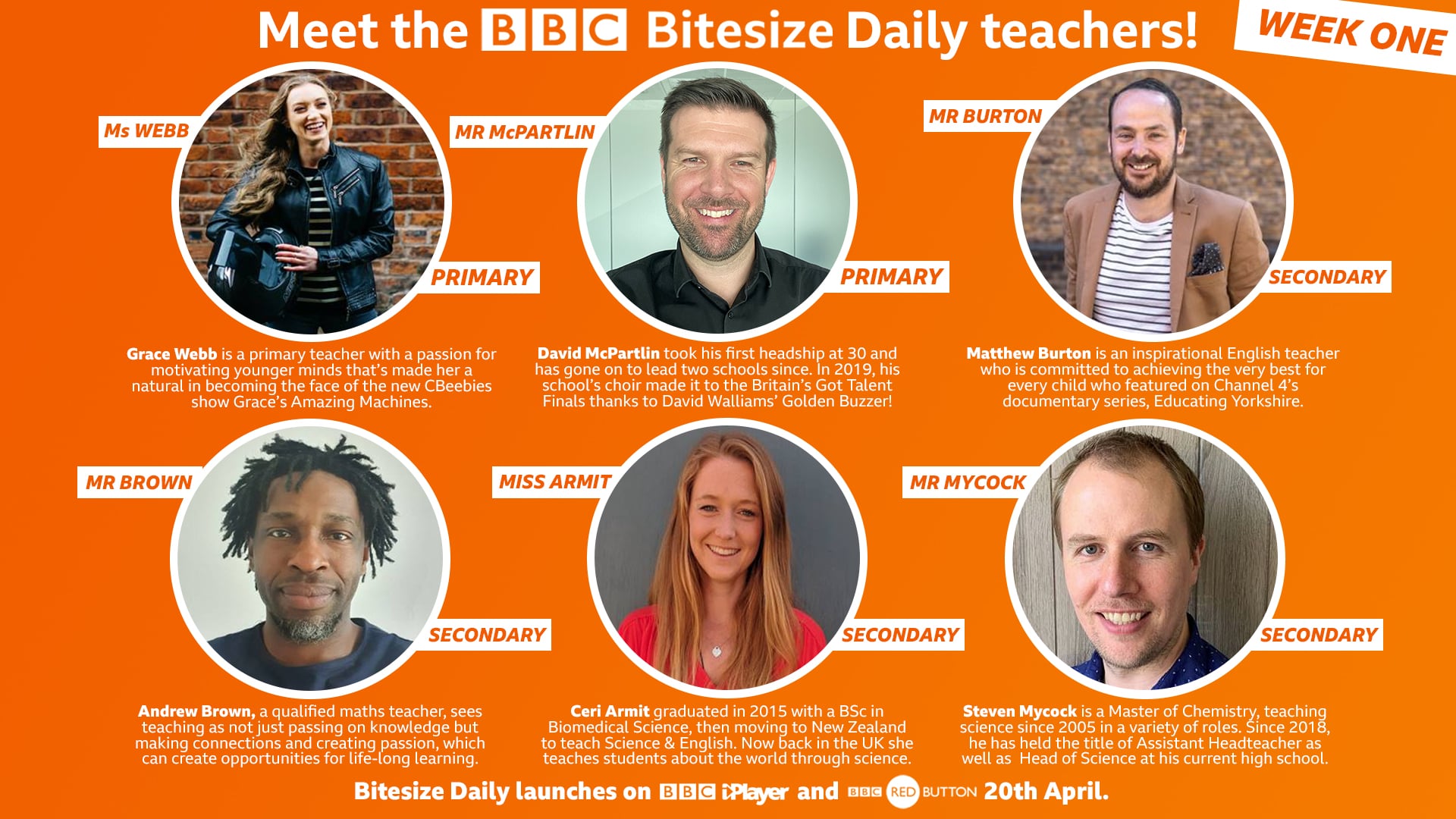 Meet the BBC Bitesize Daily teachers!

WEEK ONE

Ms WEBB

PRIMARY

Grace Webb is a primary teacher with a passion for motivating younger minds that's made her a natural in becoming the face of the new CBeebies show Grace's Amazing Machines.

MR McPARTLIN

PRIMARY

David McPartlin took his first headship at 30 and has gone on to lead two schools since. In 2019, his school's choir made it to the Britain's Got Talent Finals thanks to David Walliams' Golden Buzzer!

MR BURTON

SECONDARY

Matthew Burton is an inspirational English teacher who is committed to achieving the very best for every child who featured on Channel 4's documentary series, Educating Yorkshire.

MR BROWN

SECONDARY

Andrew Brown, a qualified maths teacher, sees teaching as not just passing on knowledge but making connections and creating passion, which can create opportunities for life-long learning.

MISS ARMIT

SECONDARY

Ceri Armit graduated in 2015 with a BSc in Biomedical Science, then moving to New Zealand to teach Science & English. Now back in the UK she teaches students about the world through science.

MR MYCOCK

SECONDARY

Steven Mycock is a Master of Chemistry, teaching science since 2005 in a variety of roles. Since 2018, he has held the title of Assistant Headteacher as well as Head of Science at his current high school.

Bitesize Daily launches on BBC iPlayer and BBC RED BUTTON 20th April.