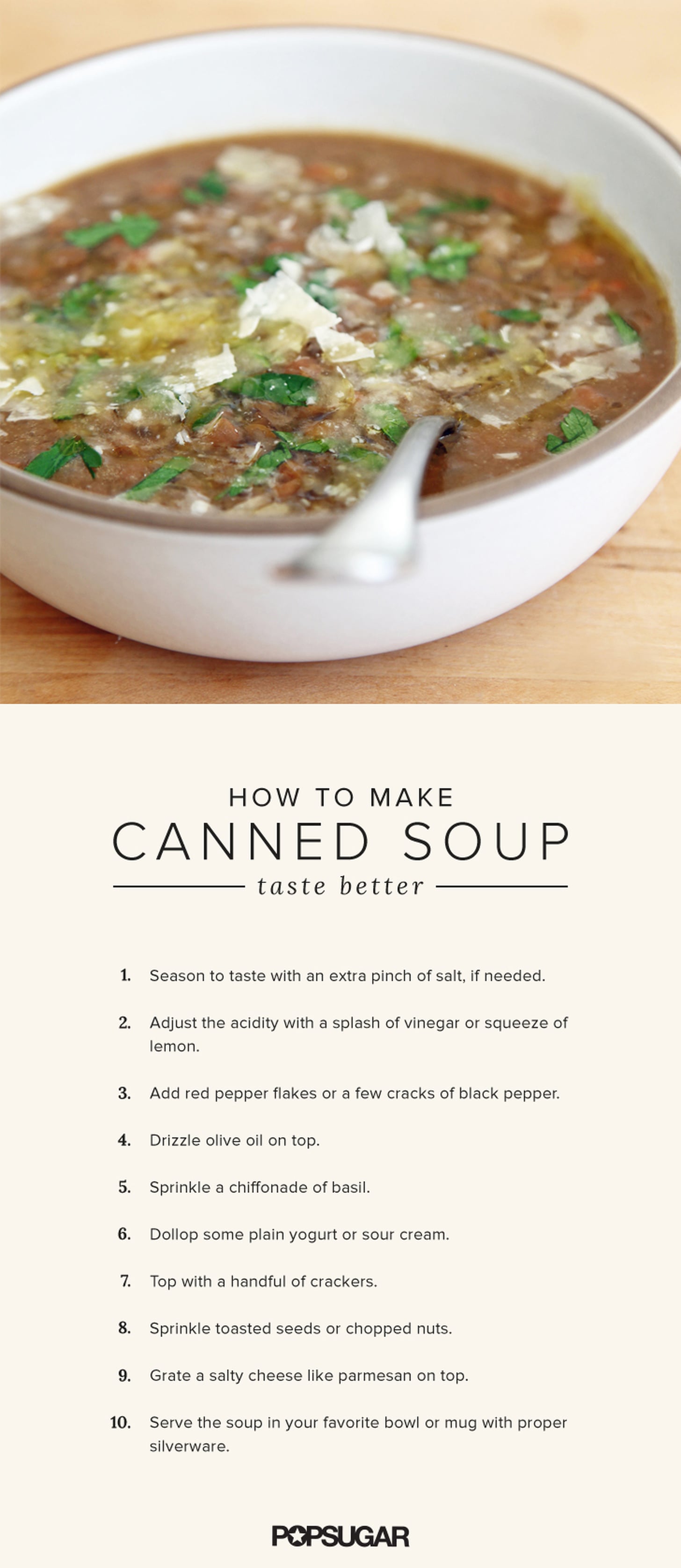 HOW TO MAKE
CANNED SOUP
taste better

1. Season to taste with an extra pinch of salt, if needed.

2. Adjust the acidity with a splash of vinegar or squeeze of lemon.

3. Add red pepper flakes or a few cracks of black pepper.

4. Drizzle olive oil on top.

5. Sprinkle a chiffonade of basil.

6. Dollop some plain yogurt or sour cream.

7. Top with a handful of crackers.

8. Sprinkle toasted seeds or chopped nuts.

9. Grate a salty cheese like parmesan on top.

10. Serve the soup in your favorite bowl or mug with proper silverware.

POPSUGAR