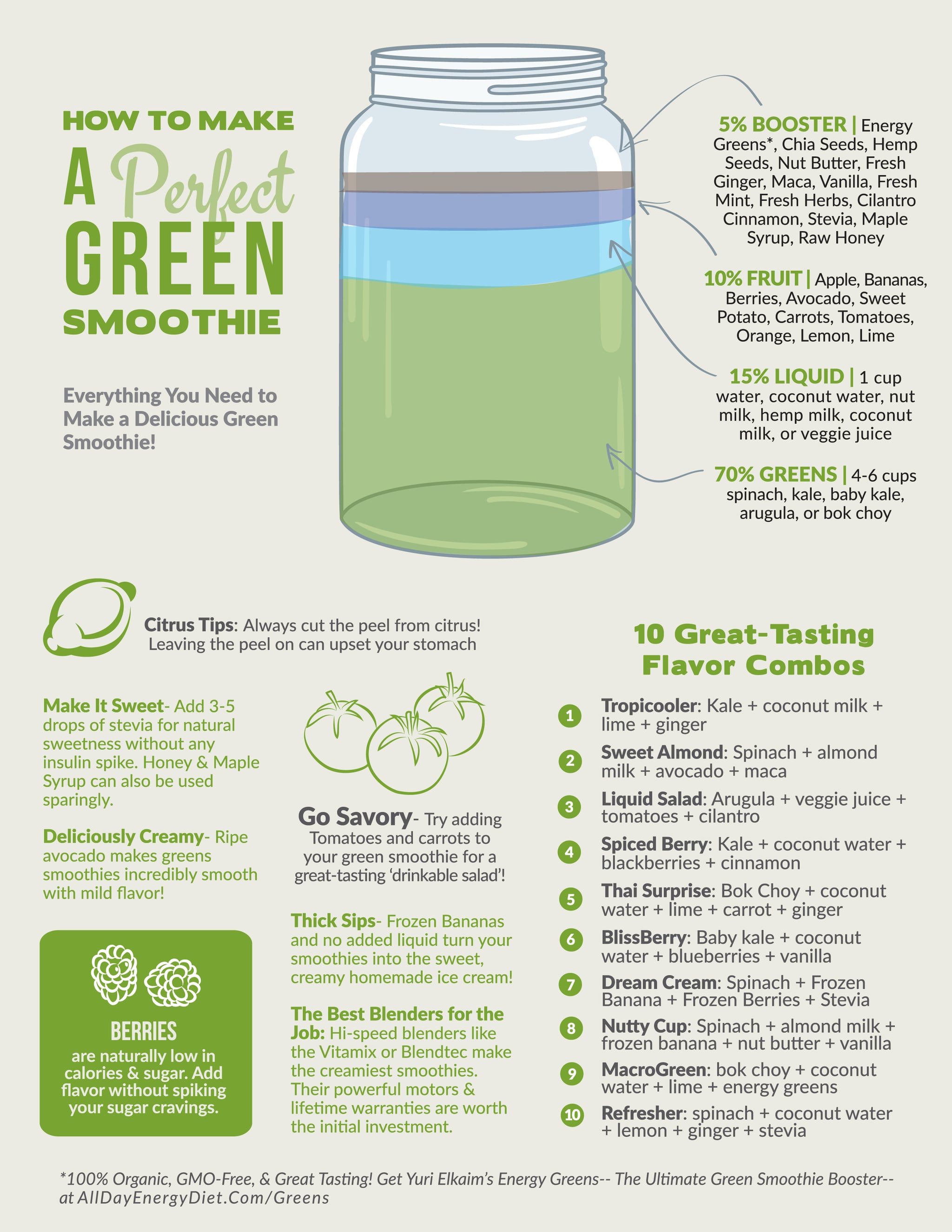 HOW TO MAKE
A Perfect
GREEN
SMOOTHIE

Everything You Need to Make a Delicious Green Smoothie!

5% BOOSTER | Energy Greens*, Chia Seeds, Hemp Seeds, Nut Butter, Fresh Ginger, Maca, Vanilla, Fresh Mint, Fresh Herbs, Cilantro Cinnamon, Stevia, Maple Syrup, Raw Honey

10% FRUIT | Apple, Bananas, Berries, Avocado, Sweet Potato, Carrots, Tomatoes, Orange, Lemon, Lime

15% LIQUID | 1 cup water, coconut water, nut milk, hemp milk, coconut milk, or veggie juice

70% GREENS | 4-6 cups spinach, kale, baby kale, arugula, or bok choy

Citrus Tips: Always cut the peel from citrus! Leaving the peel on can upset your stomach

Make It Sweet- Add 3-5 drops of stevia for natural sweetness without any insulin spike. Honey & Maple Syrup can also be used sparingly.

Deliciously Creamy- Ripe avocado makes greens smoothies incredibly smooth with mild flavor!

BERRIES
are naturally low in calories & sugar. Add flavor without spiking your sugar cravings.

Go Savory- Try adding Tomatoes and carrots to your green smoothie for a great-tasting 'drinkable salad'!

Thick Sips- Frozen Bananas and no added liquid turn your smoothies into the sweet, creamy homemade ice cream!

The Best Blenders for the Job: Hi-speed blenders like the Vitamix or Blendtec make the creamiest smoothies. Their powerful motors & lifetime warranties are worth the initial investment.

10 Great-Tasting Flavor Combos

1 Tropicooler: Kale + coconut milk + lime + ginger
2 Sweet Almond: Spinach + almond milk + avocado + maca
3 Liquid Salad: Arugula + veggie juice + tomatoes + cilantro
4 Spiced Berry: Kale + coconut water + blackberries + cinnamon
5 Thai Surprise: Bok Choy + coconut water + lime + carrot + ginger
6 BlissBerry: Baby kale + coconut water + blueberries + vanilla
7 Dream Cream: Spinach + Frozen Banana + Frozen Berries + Stevia
8 Nutty Cup: Spinach + almond milk + frozen banana + nut butter + vanilla
9 MacroGreen: bok choy + coconut water + lime + energy greens
10 Refresher: spinach + coconut water + lemon + ginger + stevia

*100% Organic, GMO-Free, & Great Tasting! Get Yuri Elkaim's Energy Greens-- The Ultimate Green Smoothie Booster-- at AllDayEnergyDiet.Com/Greens