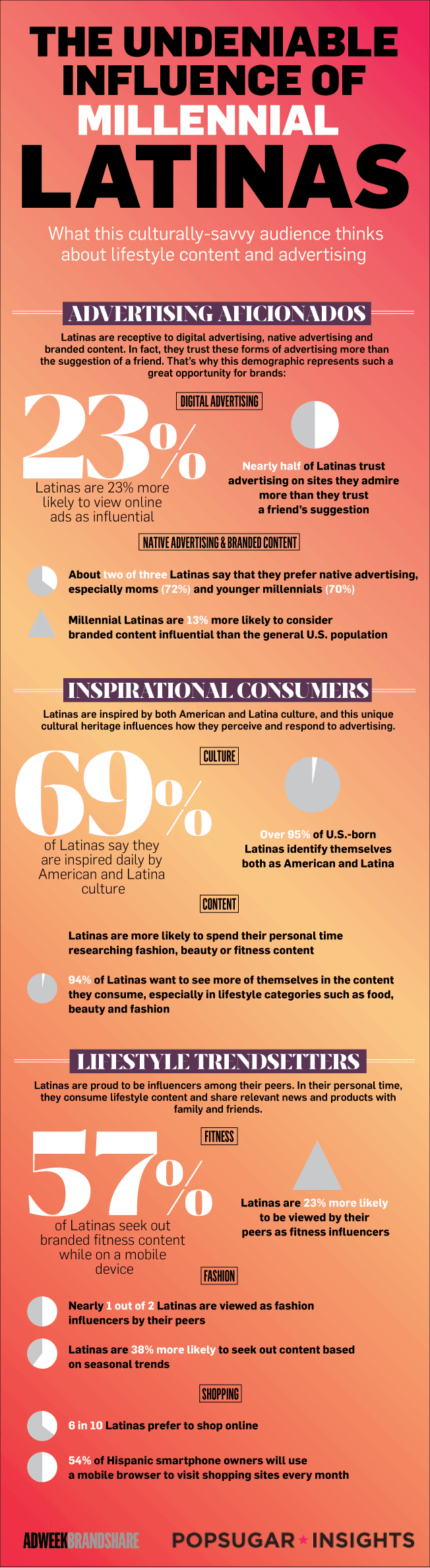 THE UNDENIABLE INFLUENCE OF MILLENNIAL LATINAS

What this culturally-savvy audience thinks about lifestyle content and advertising

ADVERTISING AFICIONADOS

Latinas are receptive to digital advertising, native advertising and branded content. In fact, they trust these forms of advertising more than the suggestion of a friend. That's why this demographic represents such a great opportunity for brands:

DIGITAL ADVERTISING

23%

Latinas are 23% more likely to view online ads as influential

Nearly half of Latinas trust advertising on sites they admire more than they trust a friend's suggestion

NATIVE ADVERTISING & BRANDED CONTENT

About two of three Latinas say that they prefer native advertising, especially moms (72%) and younger millennials (70%)

Millennial Latinas are 13% more likely to consider branded content influential than the general U.S. population

INSPIRATIONAL CONSUMERS

Latinas are inspired by both American and Latina culture, and this unique cultural heritage influences how they perceive and respond to advertising.

CULTURE

69%

of Latinas say they are inspired daily by American and Latina culture

Over 95% of U.S.-born Latinas identify themselves both as American and Latina

CONTENT

Latinas are more likely to spend their personal time researching fashion, beauty or fitness content

94% of Latinas want to see more of themselves in the content they consume, especially in lifestyle categories such as food, beauty and fashion

LIFESTYLE TRENDSETTERS

Latinas are proud to be influencers among their peers. In their personal time, they consume lifestyle content and share relevant news and products with family and friends.

FITNESS

57%

of Latinas seek out branded fitness content while on a mobile device

Latinas are 23% more likely to be viewed by their peers as fitness influencers

FASHION

Nearly 1 out of 2 Latinas are viewed as fashion influencers by their peers

Latinas are 38% more likely to seek out content based on seasonal trends

SHOPPING

6 in 10 Latinas prefer to shop online

54% of Hispanic smartphone owners will use a mobile browser to visit shopping sites every month

ADWEEK BRANDSHARE

POPSUGAR INSIGHTS