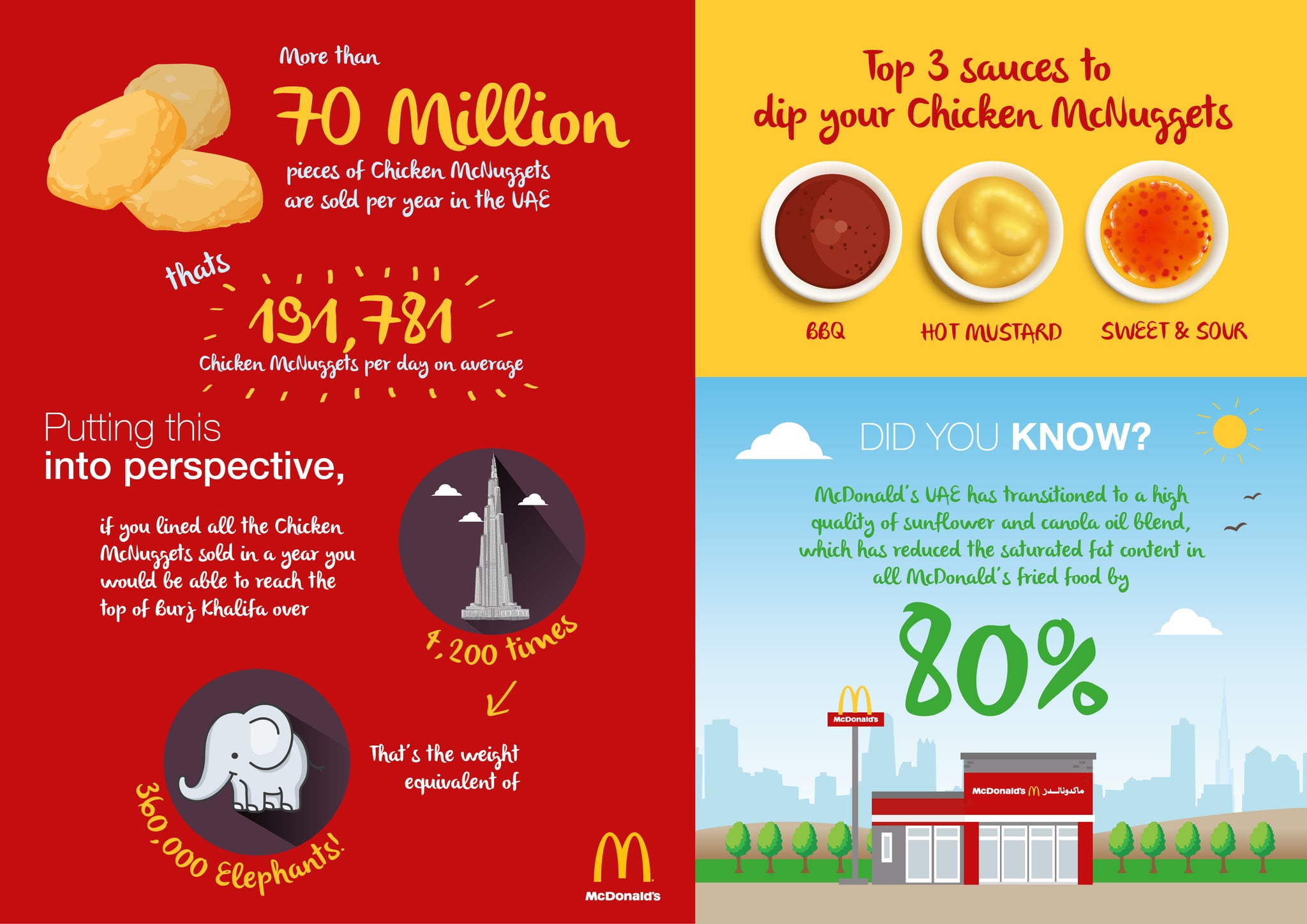 More than

70 Million

pieces of Chicken McNuggets are sold per year in the UAE

thats

191,781

Chicken McNuggets per day on average

Putting this
into perspective,

if you lined all the Chicken McNuggets sold in a year you would be able to reach the top of Burj Khalifa over

4,200 times

That's the weight equivalent of

360,000 Elephants!

McDonald's

Top 3 sauces to dip your Chicken McNuggets

BBQ

HOT MUSTARD

SWEET & SOUR

DID YOU KNOW?

McDonald's UAE has transitioned to a high quality of sunflower and canola oil blend, which has reduced the saturated fat content in all McDonald's fried food by

80%

McDonald's

McDonald's ماكدونالدز