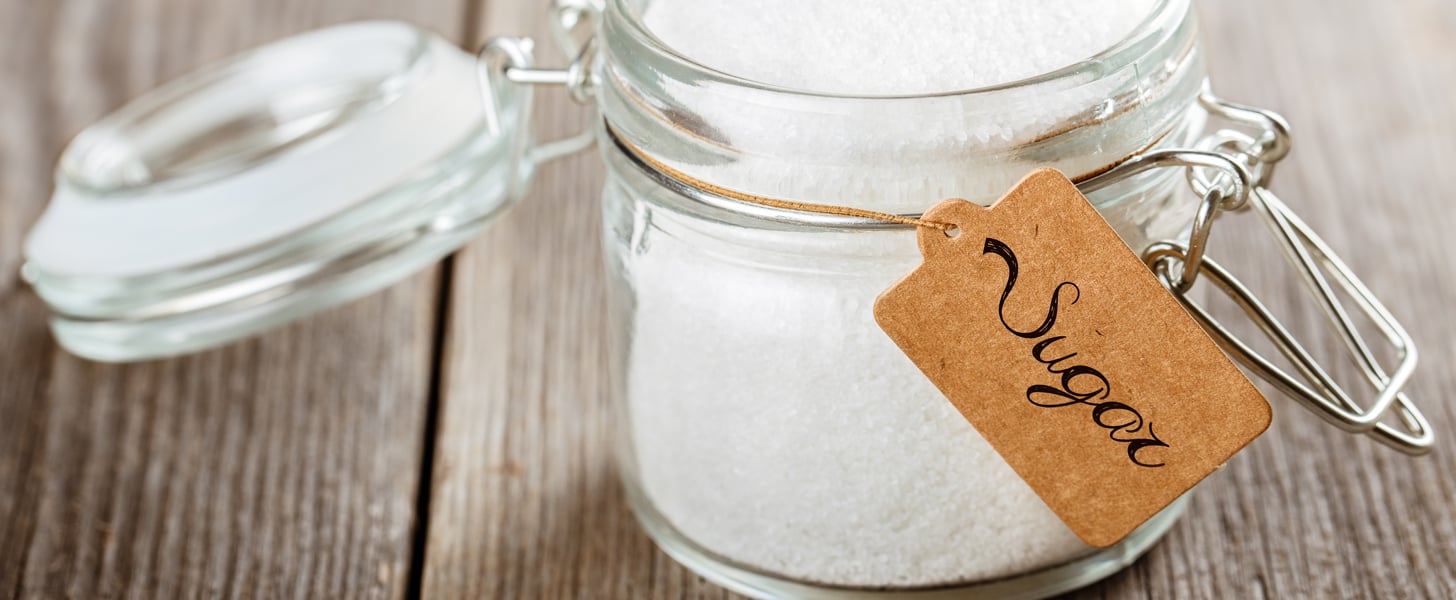 Sugar