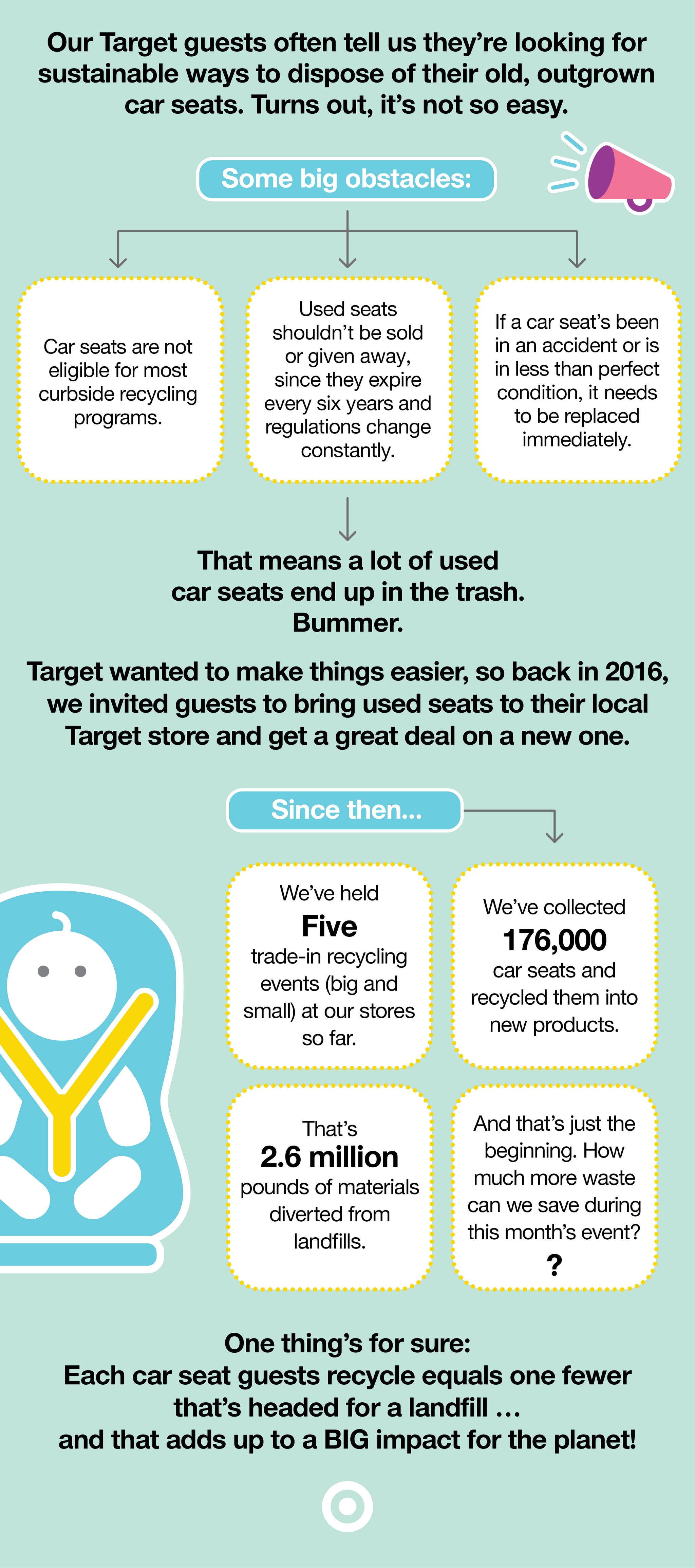 Our Target guests often tell us they're looking for sustainable ways to dispose of their old, outgrown car seats. Turns out, it's not so easy.

Some big obstacles:

Car seats are not eligible for most curbside recycling programs.

Used seats shouldn't be sold or given away, since they expire every six years and regulations change constantly.

If a car seat's been in an accident or is in less than perfect condition, it needs to be replaced immediately.

That means a lot of used car seats end up in the trash. Bummer.

Target wanted to make things easier, so back in 2016, we invited guests to bring used seats to their local Target store and get a great deal on a new one.

Since then...

We've held Five trade-in recycling events (big and small) at our stores so far.

We've collected 176,000 car seats and recycled them into new products.

That's 2.6 million pounds of materials diverted from landfills.

And that's just the beginning. How much more waste can we save during this month's event? ?

One thing's for sure:
Each car seat guests recycle equals one fewer that's headed for a landfill ...
and that adds up to a BIG impact for the planet!