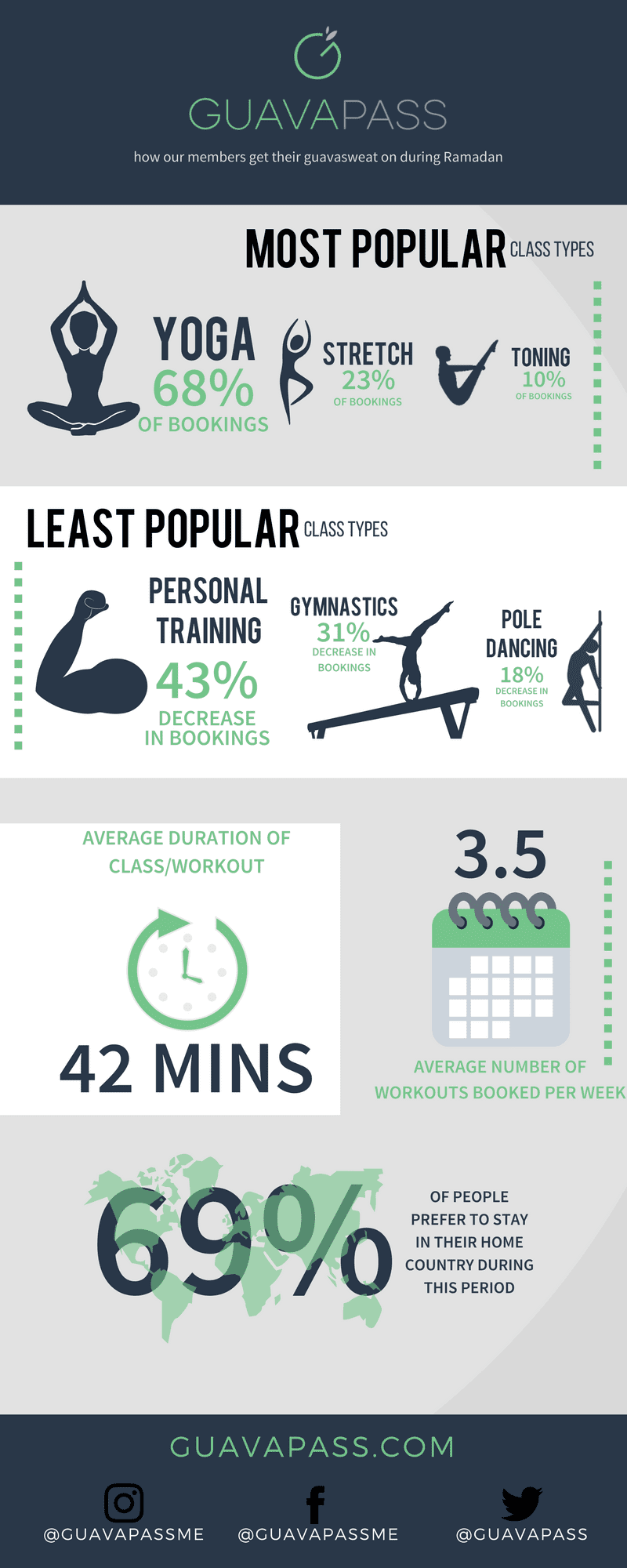 GUAVAPASS

how our members get their guavasweat on during Ramadan

MOST POPULAR CLASS TYPES

YOGA
68%
OF BOOKINGS

STRETCH
23%
OF BOOKINGS

TONING
10%
OF BOOKINGS

LEAST POPULAR CLASS TYPES

PERSONAL TRAINING
43%
DECREASE IN BOOKINGS

GYMNASTICS
31%
DECREASE IN BOOKINGS

POLE DANCING
18%
DECREASE IN BOOKINGS

AVERAGE DURATION OF CLASS/WORKOUT

42 MINS

3.5

AVERAGE NUMBER OF WORKOUTS BOOKED PER WEEK

69%

OF PEOPLE PREFER TO STAY IN THEIR HOME COUNTRY DURING THIS PERIOD

GUAVAPASS.COM

@GUAVAPASSME

@GUAVAPASSME

@GUAVAPASS