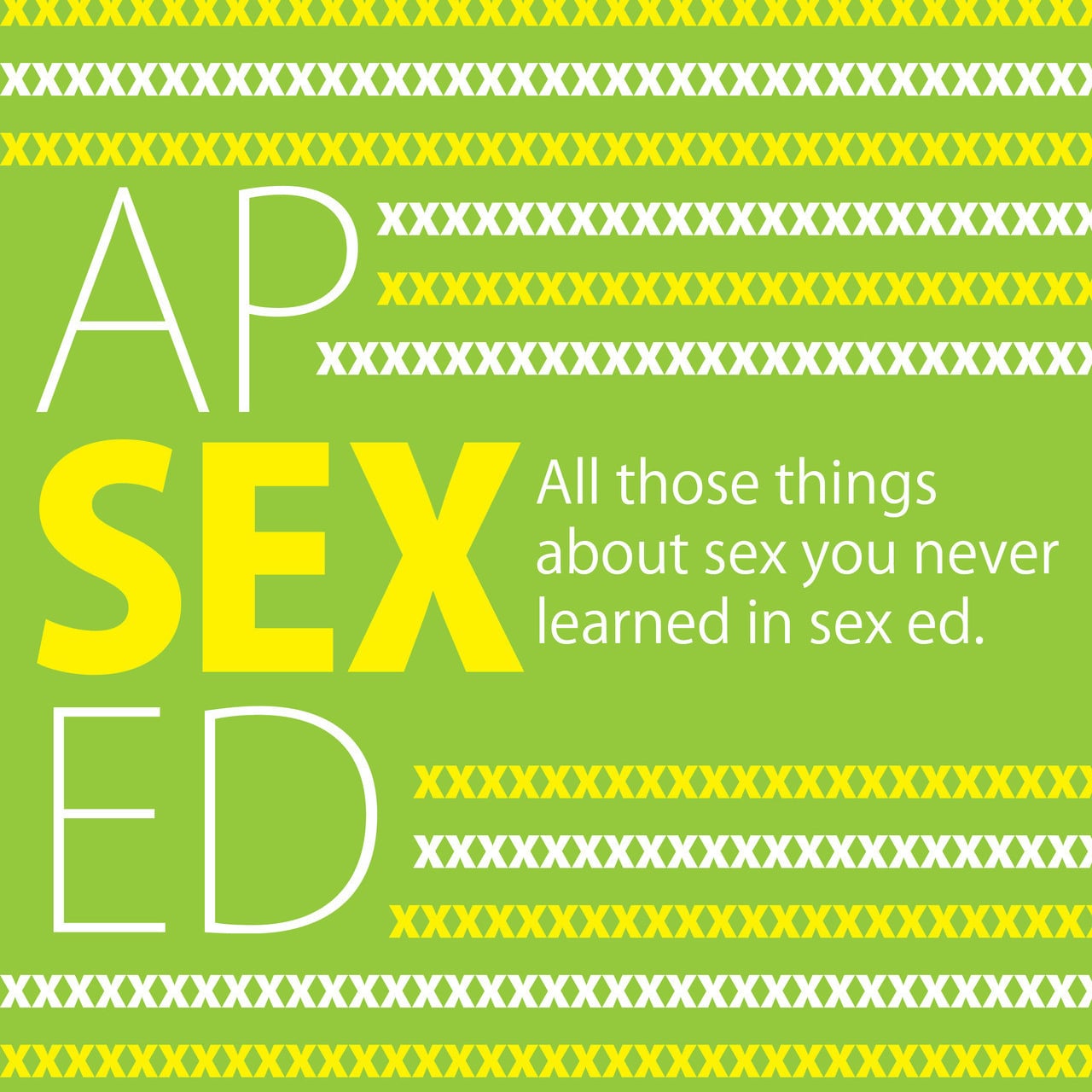 AP
SEX
ED

All those things about sex you never learned in sex ed.