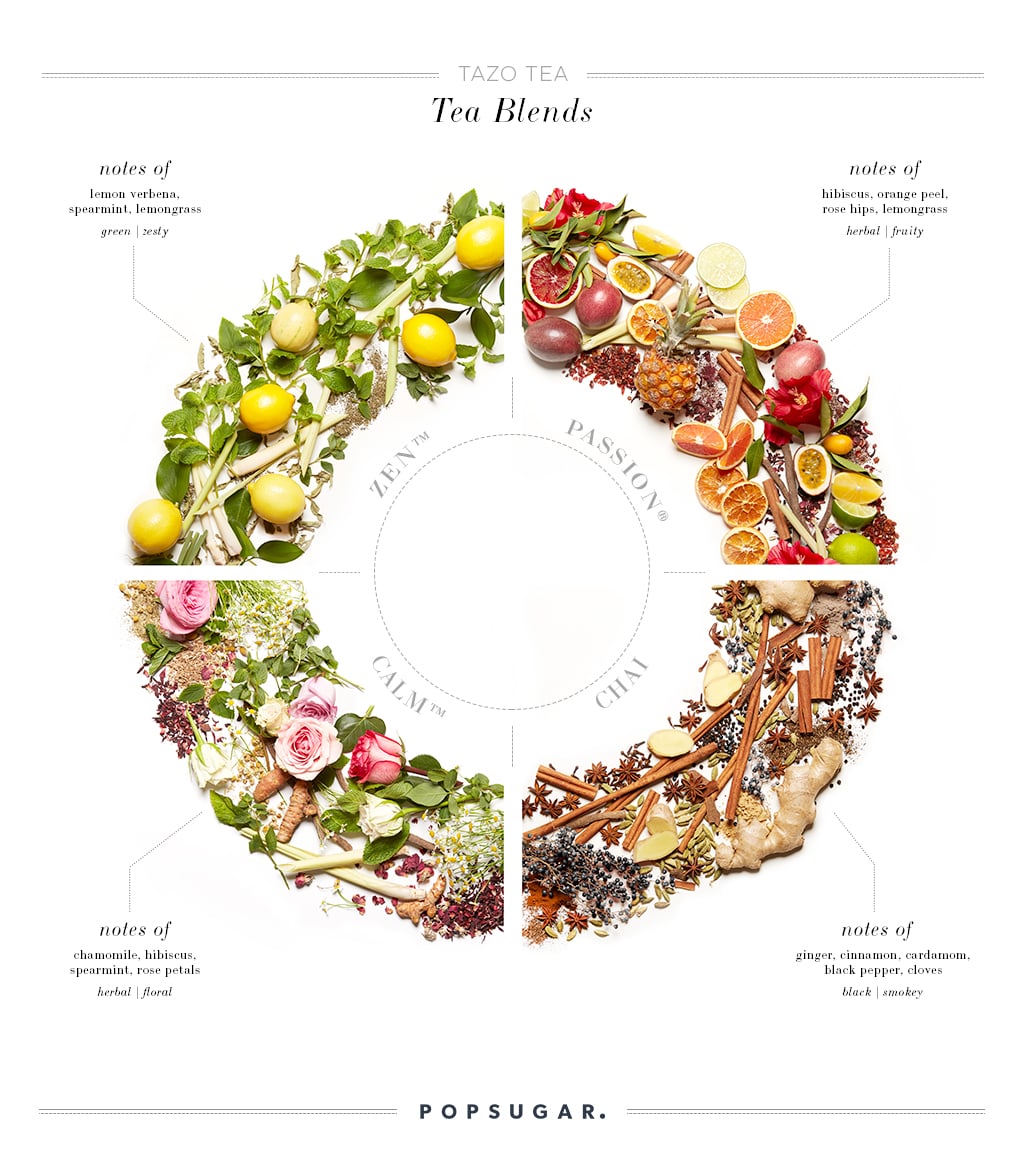 TAZO TEA

Tea Blends

notes of

lemon verbena, spearmint, lemongrass

green | zesty

notes of

hibiscus, orange peel, rose hips, lemongrass

herbal | fruity

ZEN™

PASSION®

CALM™

CHAI

notes of

chamomile, hibiscus, spearmint, rose petals

herbal | floral

notes of

ginger, cinnamon, cardamom, black pepper, cloves

black | smokey

POPSUGAR.