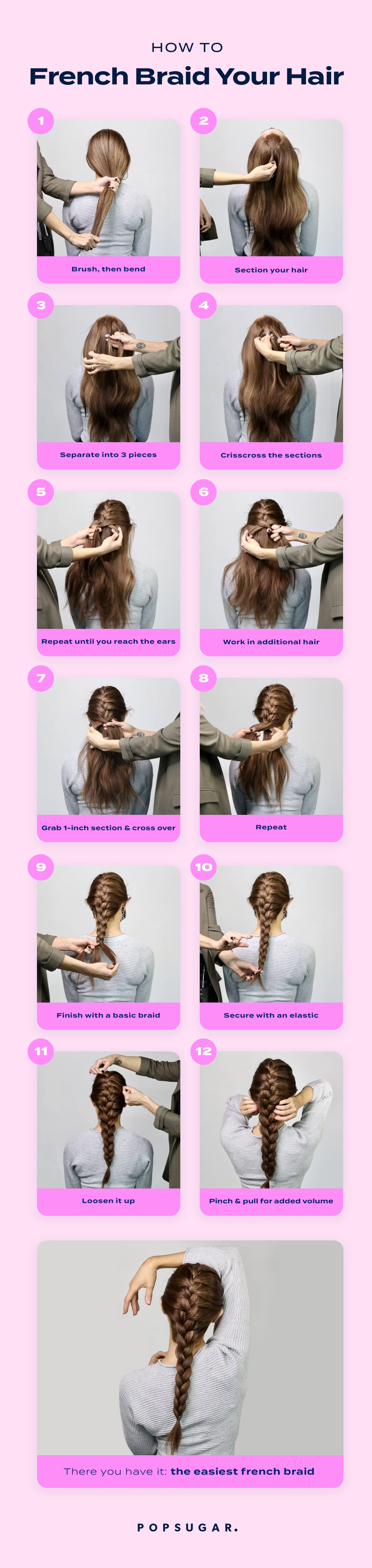 HOW TO

French Braid Your Hair

1
Brush, then bend

2
Section your hair

3
Separate into 3 pieces

4
Crisscross the sections

5
Repeat until you reach the ears

6
Work in additional hair

7
Grab 1-inch section & cross over

8
Repeat

9
Finish with a basic braid

10
Secure with an elastic

11
Loosen it up

12
Pinch & pull for added volume

There you have it: the easiest french braid

POPSUGAR.