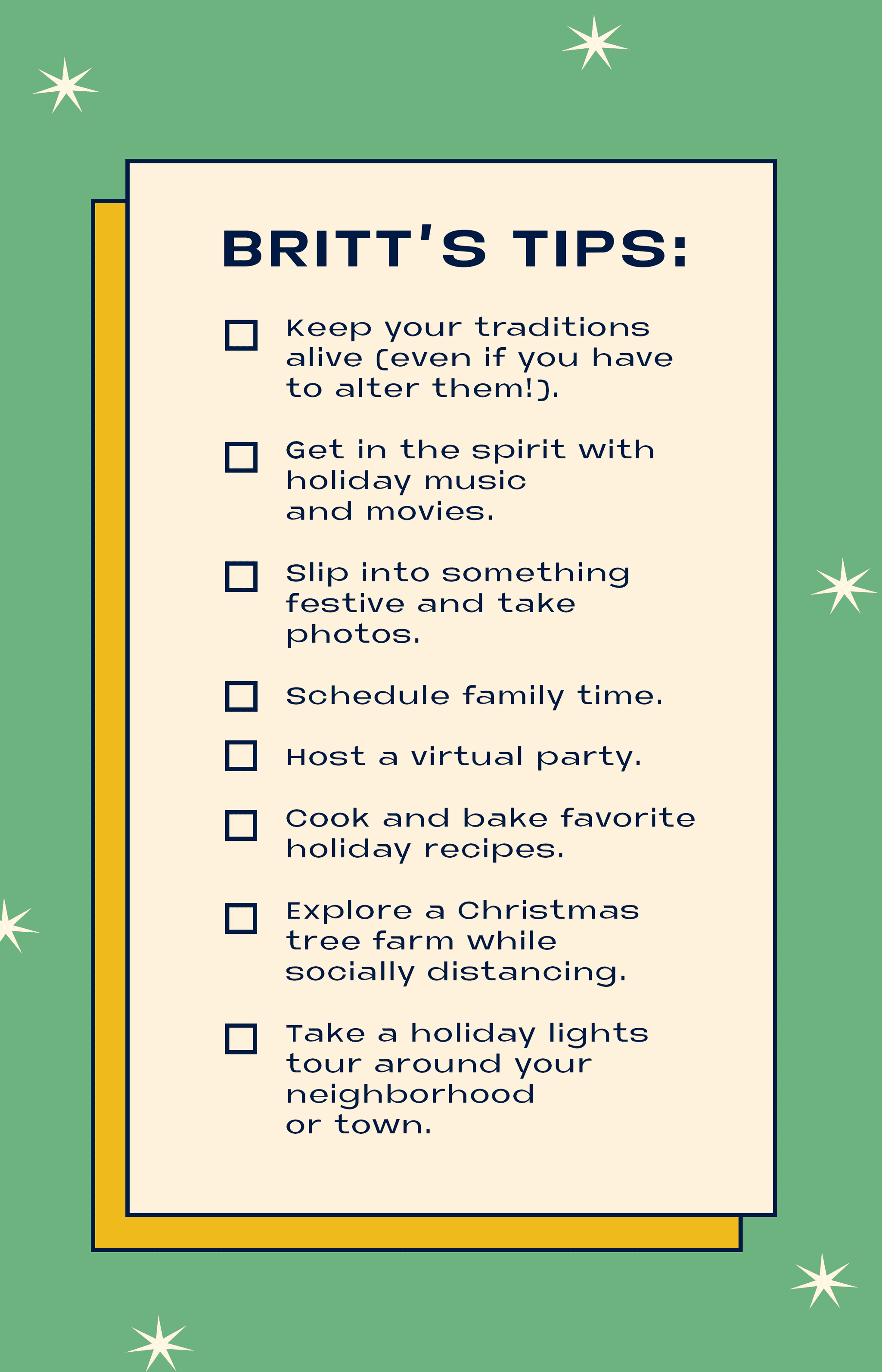 BRITT'S TIPS:

☐ Keep your traditions alive (even if you have to alter them!).

☐ Get in the spirit with holiday music and movies.

☐ Slip into something festive and take photos.

☐ Schedule family time.

☐ Host a virtual party.

☐ Cook and bake favorite holiday recipes.

☐ Explore a Christmas tree farm while socially distancing.

☐ Take a holiday lights tour around your neighborhood or town.